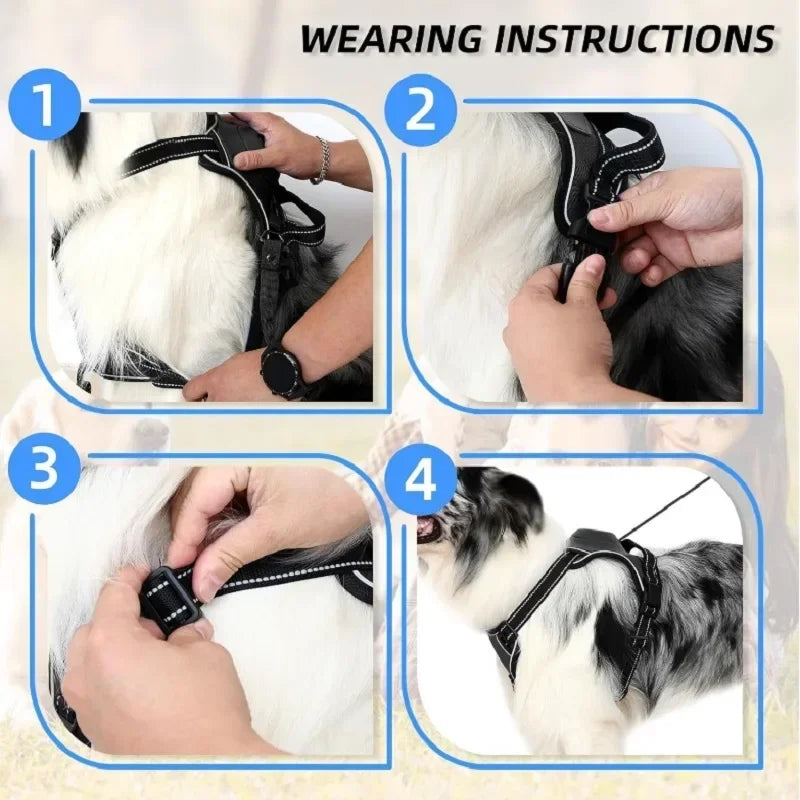 WEARING INSTRUCTIONS

1

2

3

4