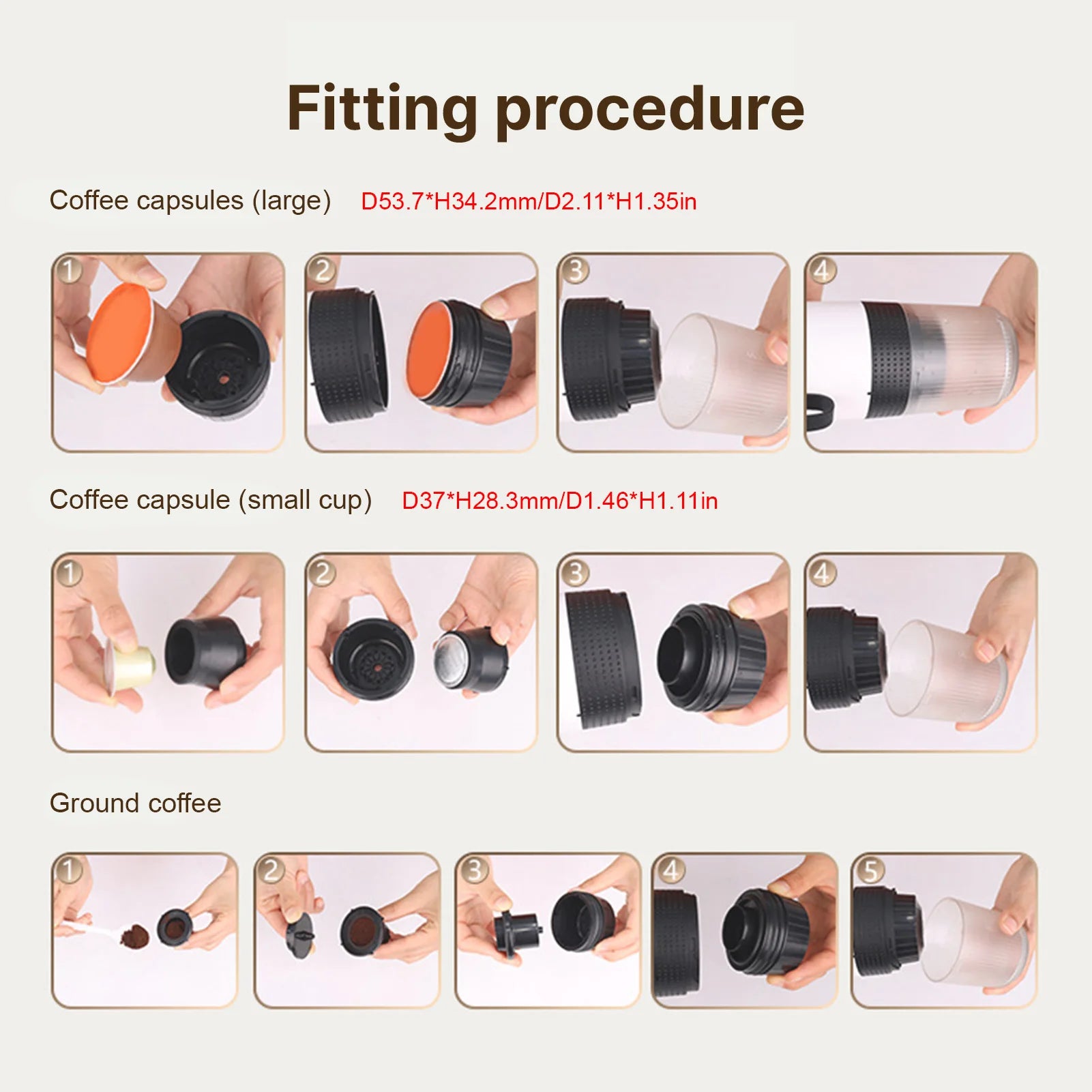 Fitting procedure

Coffee capsules (large) D53.7*H34.2mm/D2.11*H1.35in

1 2 3 4

Coffee capsule (small cup) D37*H28.3mm/D1.46*H1.11in

1 2 3 4

Ground coffee

1 2 3 4 5