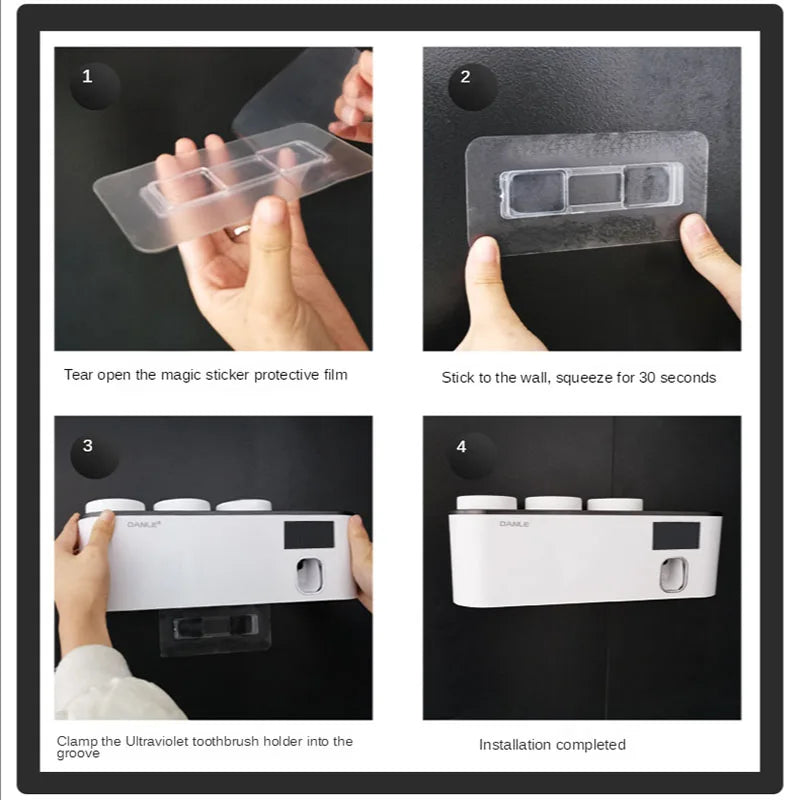 1

Tear open the magic sticker protective film

2

Stick to the wall, squeeze for 30 seconds

3

DANLE

Clamp the Ultraviolet toothbrush holder into the groove

4

DANLE

Installation completed